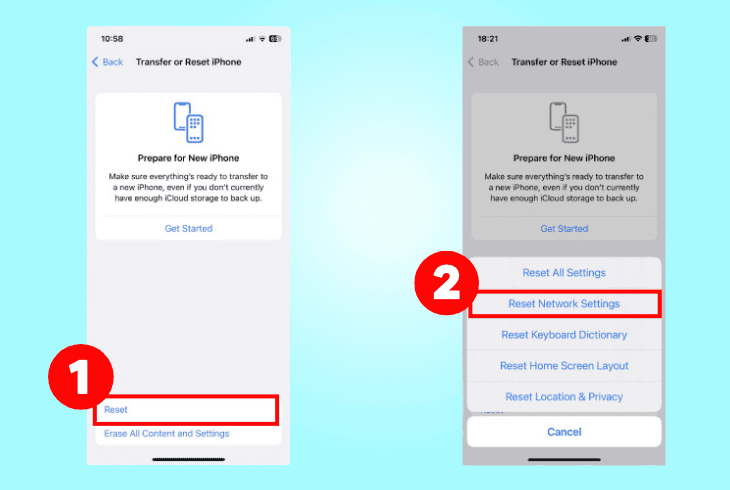 10:58

Back Transfer or Reset iPhone

Prepare for New iPhone

Make sure everything's ready to transfer to a new iPhone, even if you don't currently have enough iCloud storage to back up.

Get Started

1

Reset

Erase All Content and Settings

18:21

Back Transfer or Reset iPhone

Prepare for New iPhone

Make sure everything's ready to transfer to a new iPhone, even if you don't currently have enough iCloud storage to back up.

Get Started

2

Reset All Settings

Reset Network Settings

Reset Keyboard Dictionary

Reset Home Screen Layout

Reset Location & Privacy

Cancel